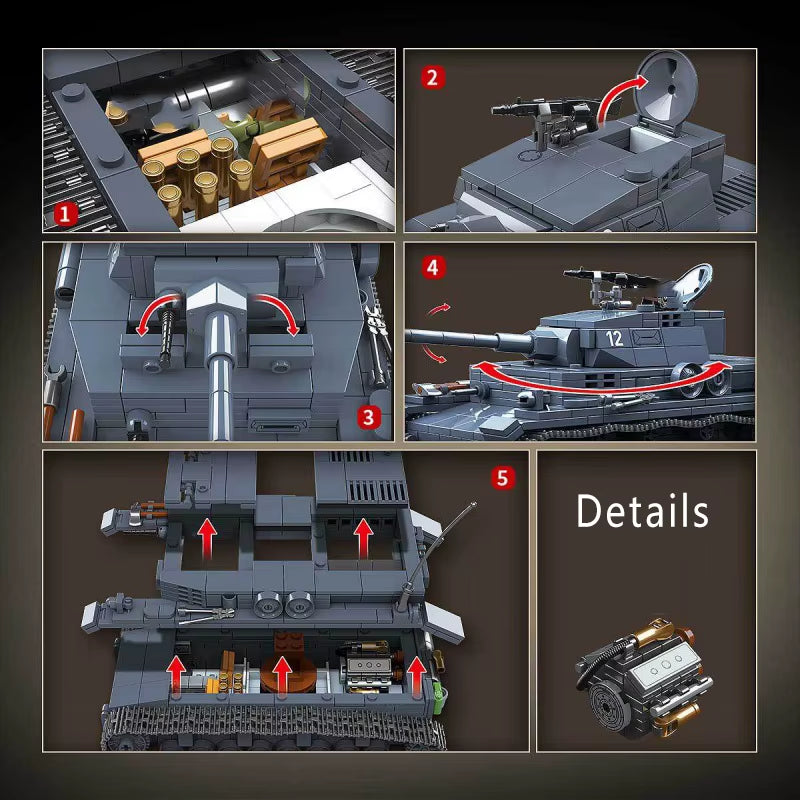 1

2

3

4

12

5

Details