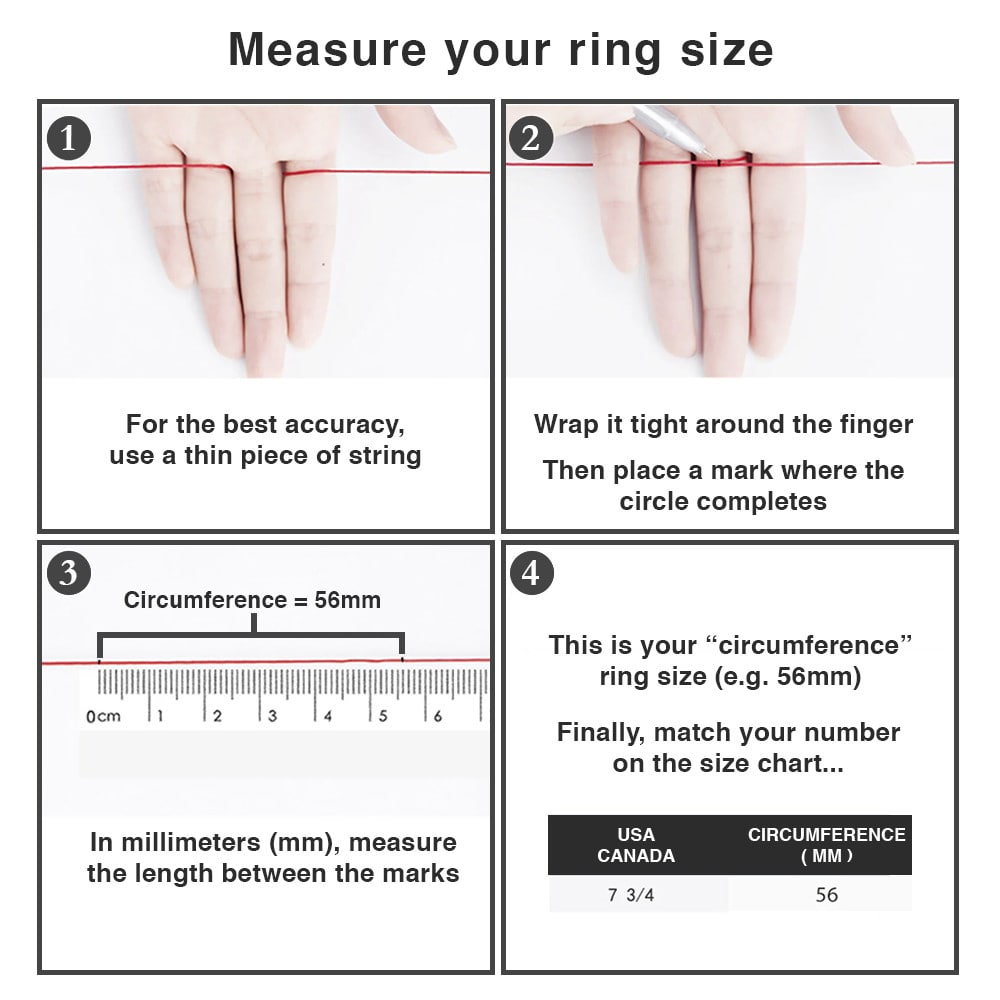 Measure your ring size

1

For the best accuracy, use a thin piece of string

2

Wrap it tight around the finger

Then place a mark where the circle completes

3

Circumference = 56mm

0cm 1 2 3 4 5 6

In millimeters (mm), measure the length between the marks

4

This is your “circumference” ring size (e.g. 56mm)

Finally, match your number on the size chart...

| USA CANADA | CIRCUMFERENCE ( MM ) |
|---|---|
| 7 3/4 | 56 |