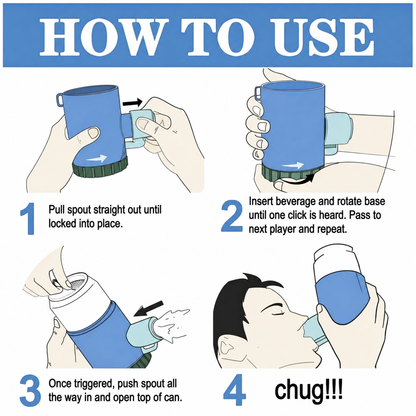 HOW TO USE

1 Pull spout straight out until locked into place.

2 Insert beverage and rotate base until one click is heard. Pass to next player and repeat.

3 Once triggered, push spout all the way in and open top of can.

4 chug!!!